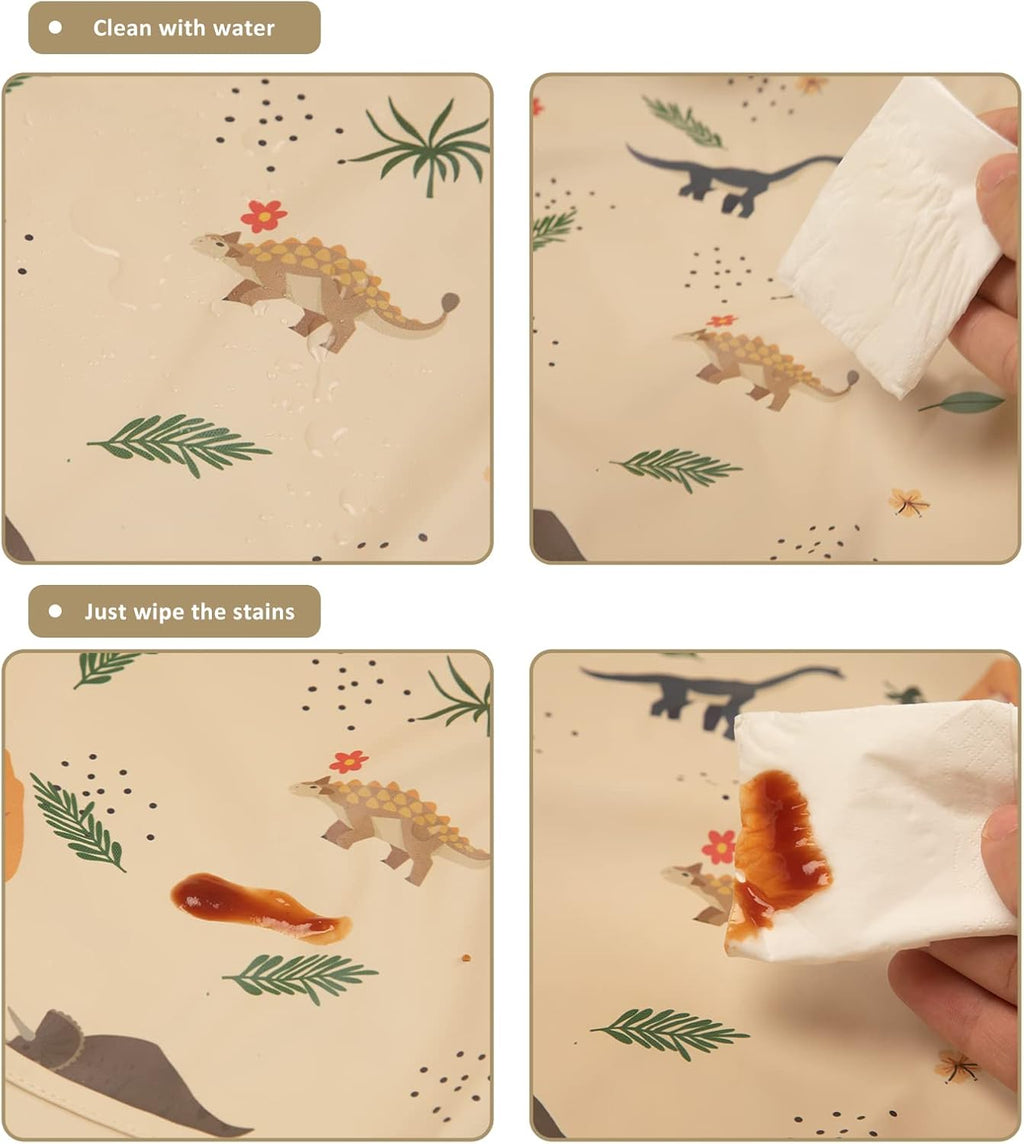 Clean with water

Just wipe the stains