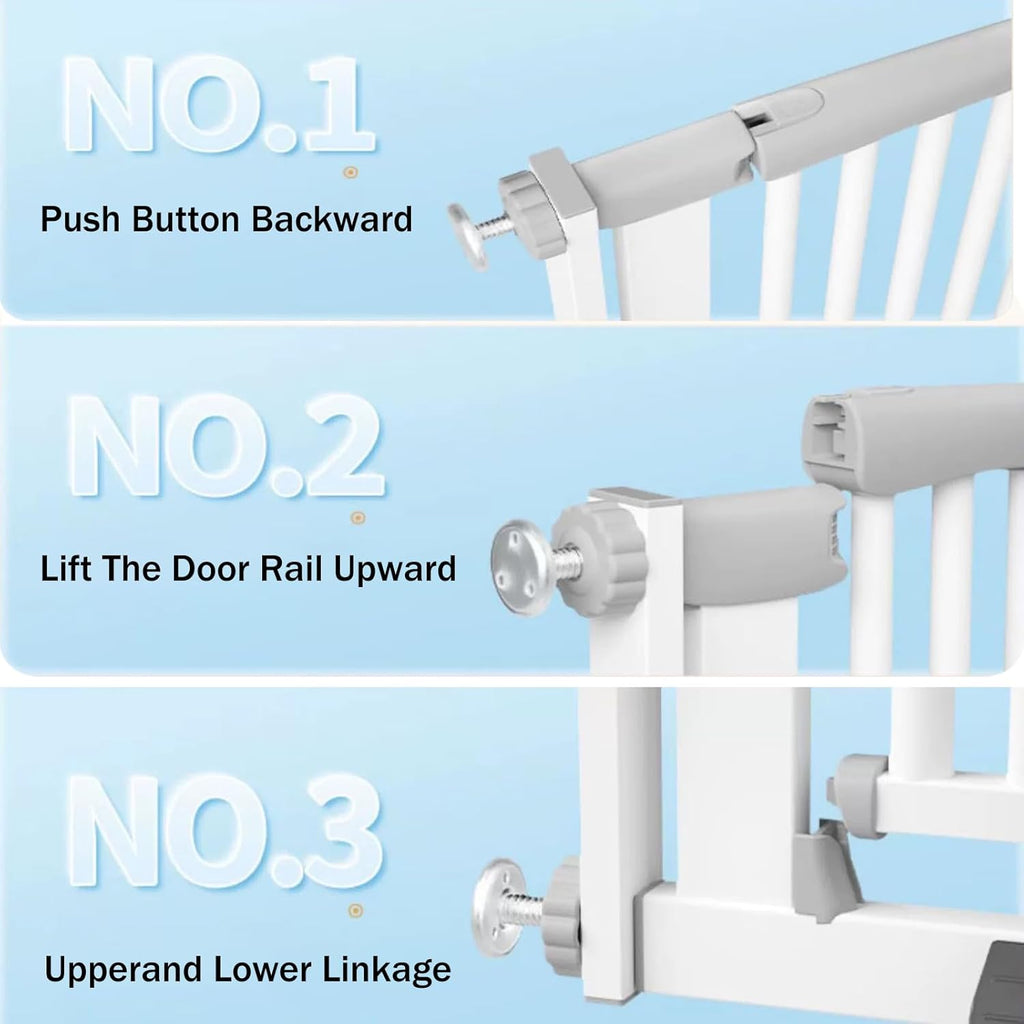 NO.1

Push Button Backward

NO.2

Lift The Door Rail Upward

NO.3

Upperand Lower Linkage