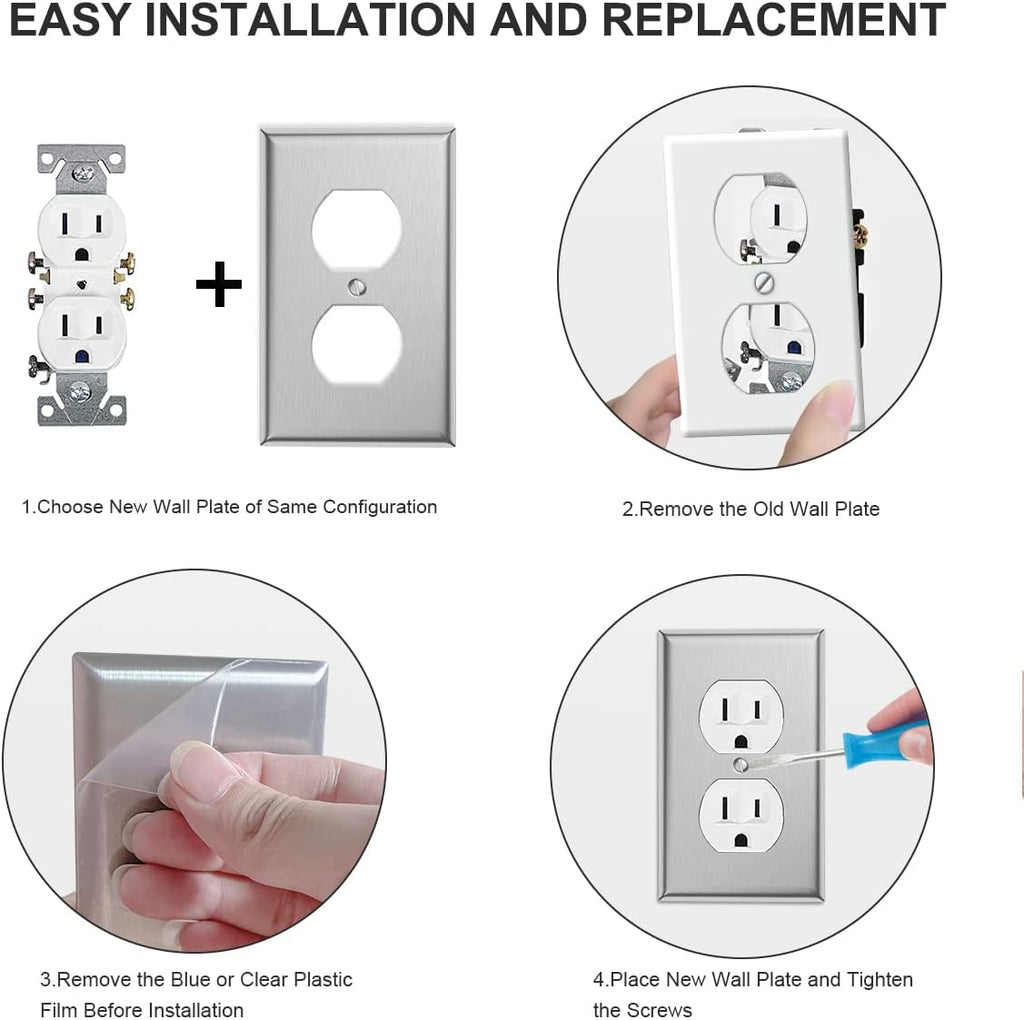 EASY INSTALLATION AND REPLACEMENT

+

1.Choose New Wall Plate of Same Configuration

2.Remove the Old Wall Plate

3.Remove the Blue or Clear Plastic Film Before Installation

4.Place New Wall Plate and Tighten the Screws