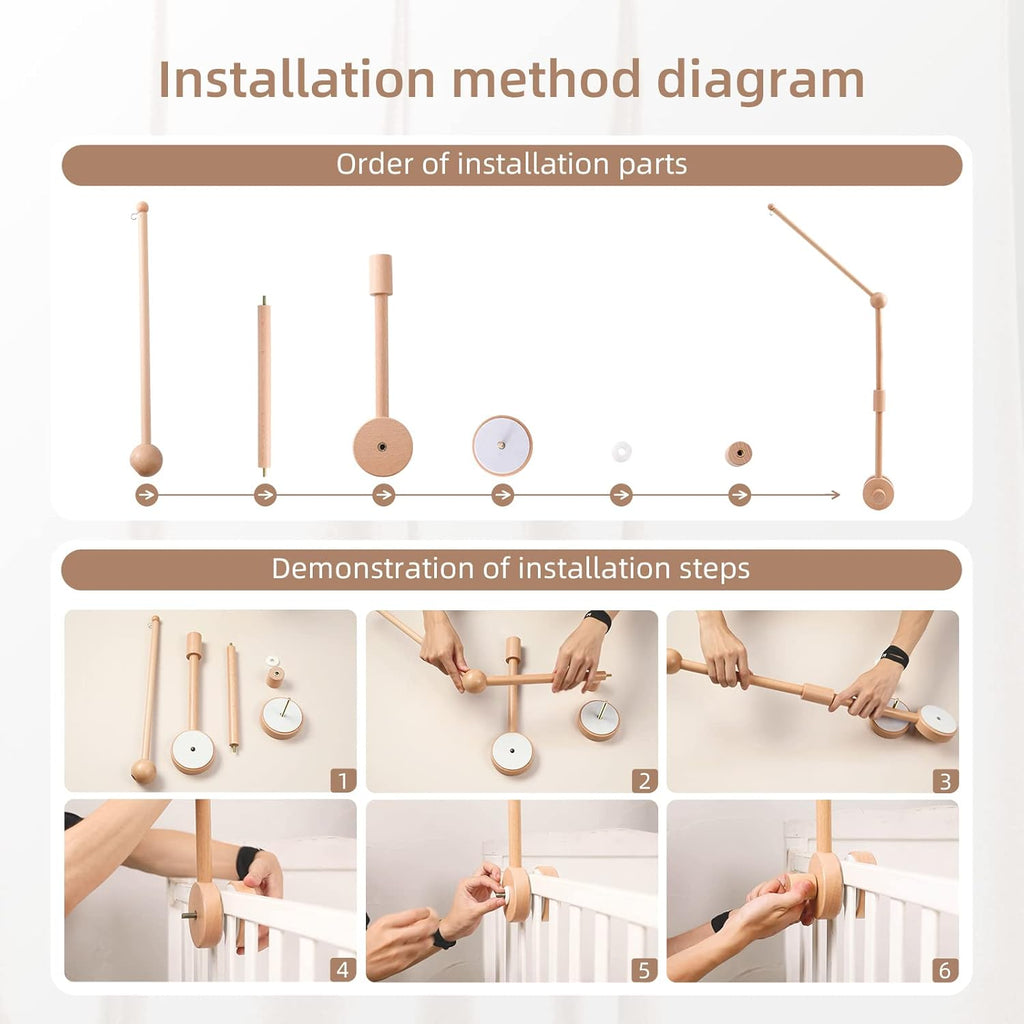 Installation method diagram

Order of installation parts

Demonstration of installation steps

1

2

3

4

5

6