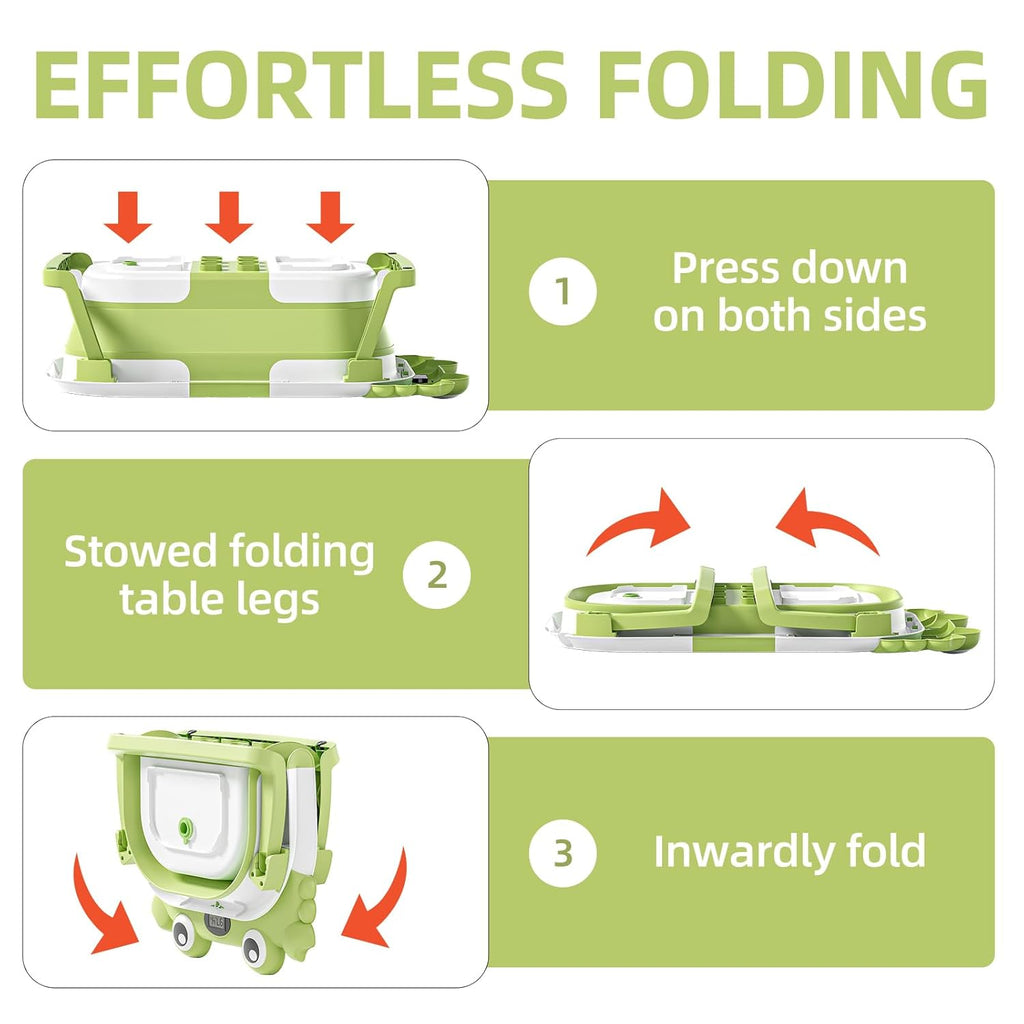 EFFORTLESS FOLDING

1 Press down on both sides

Stowed folding table legs 2

3 Inwardly fold