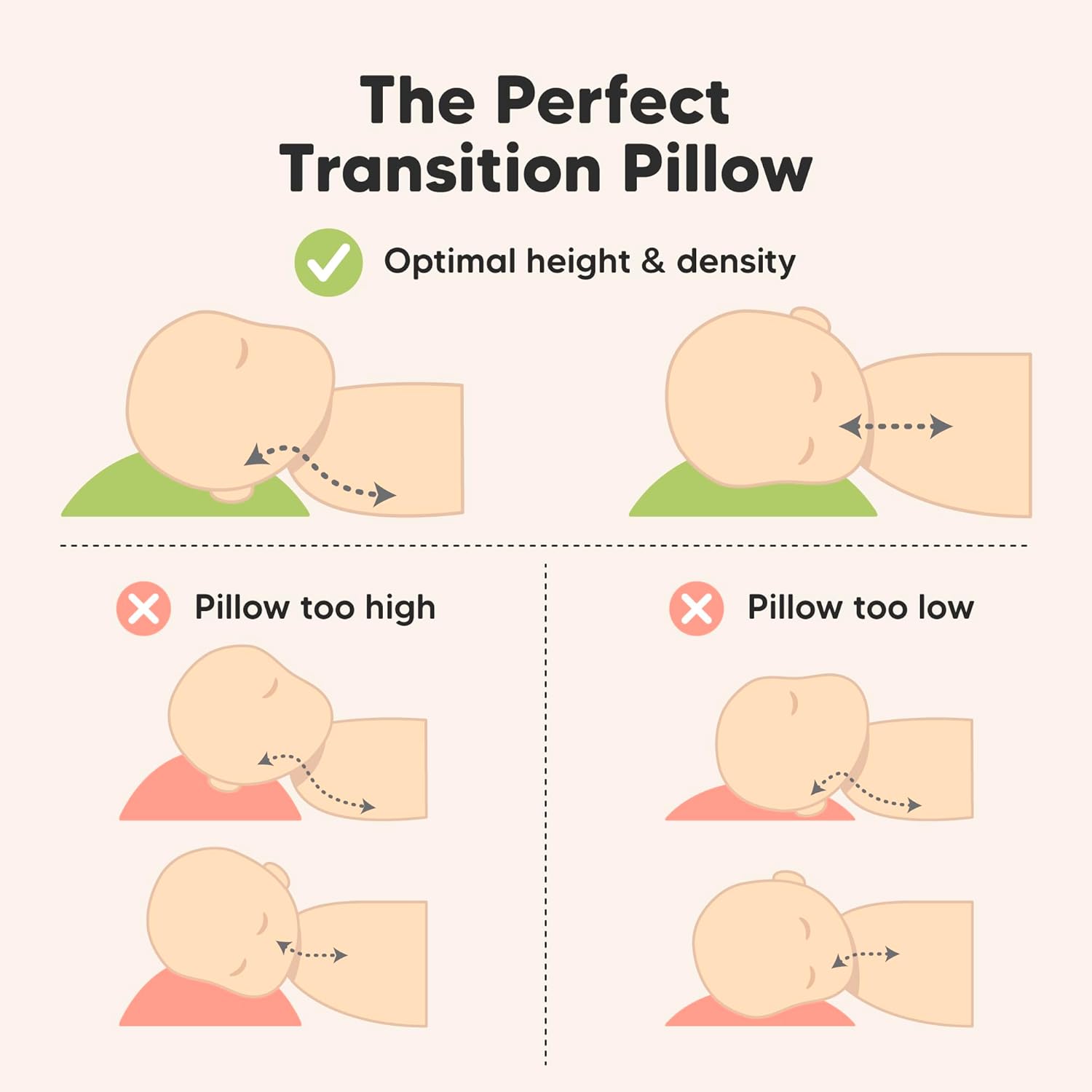 The Perfect Transition Pillow

Optimal height & density

Pillow too high

Pillow too low