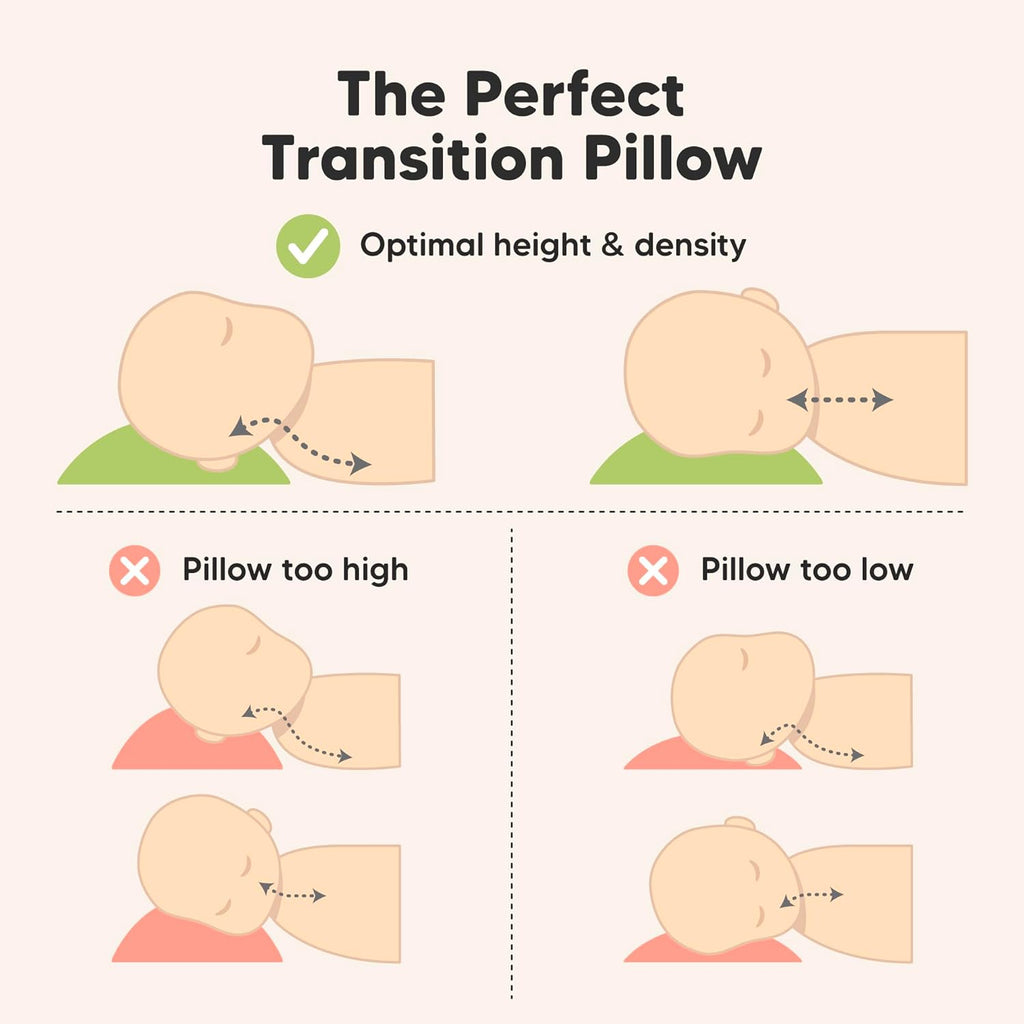 The Perfect Transition Pillow

Optimal height & density

Pillow too high

Pillow too low