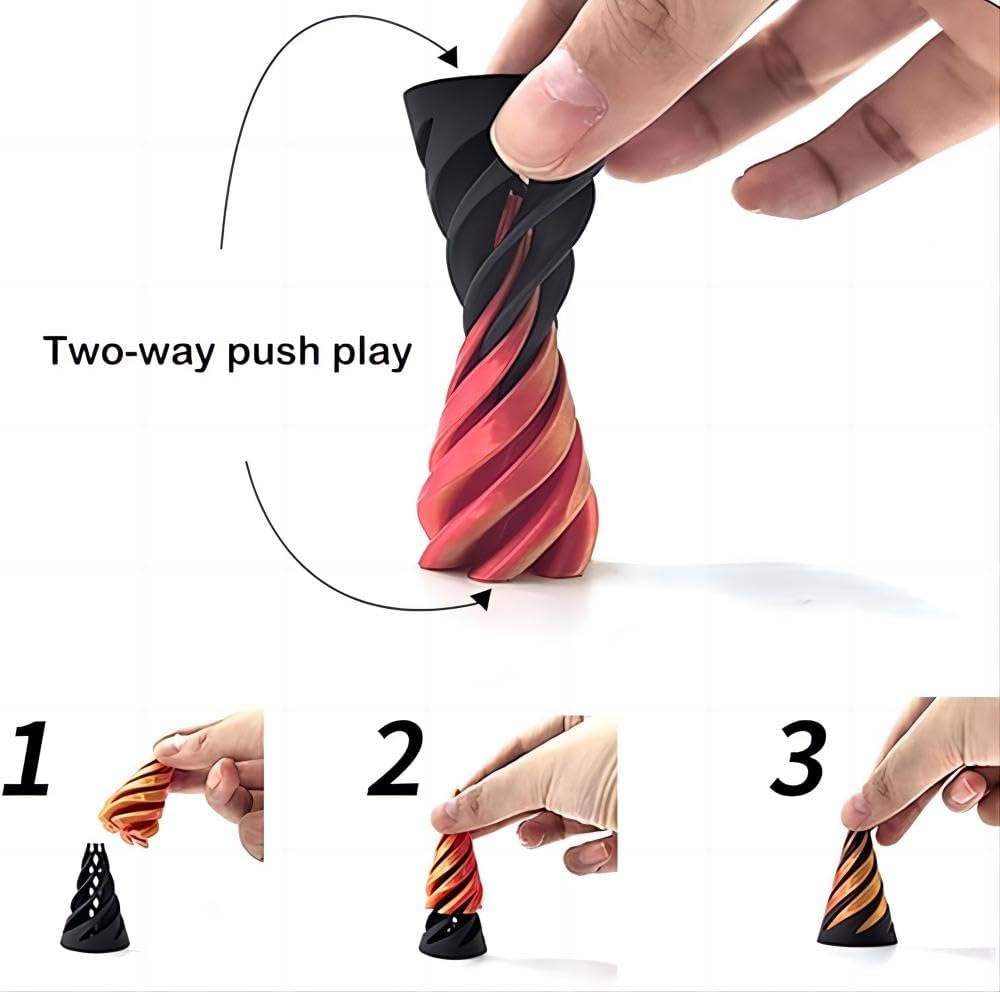 Two-way push play

1

2

3