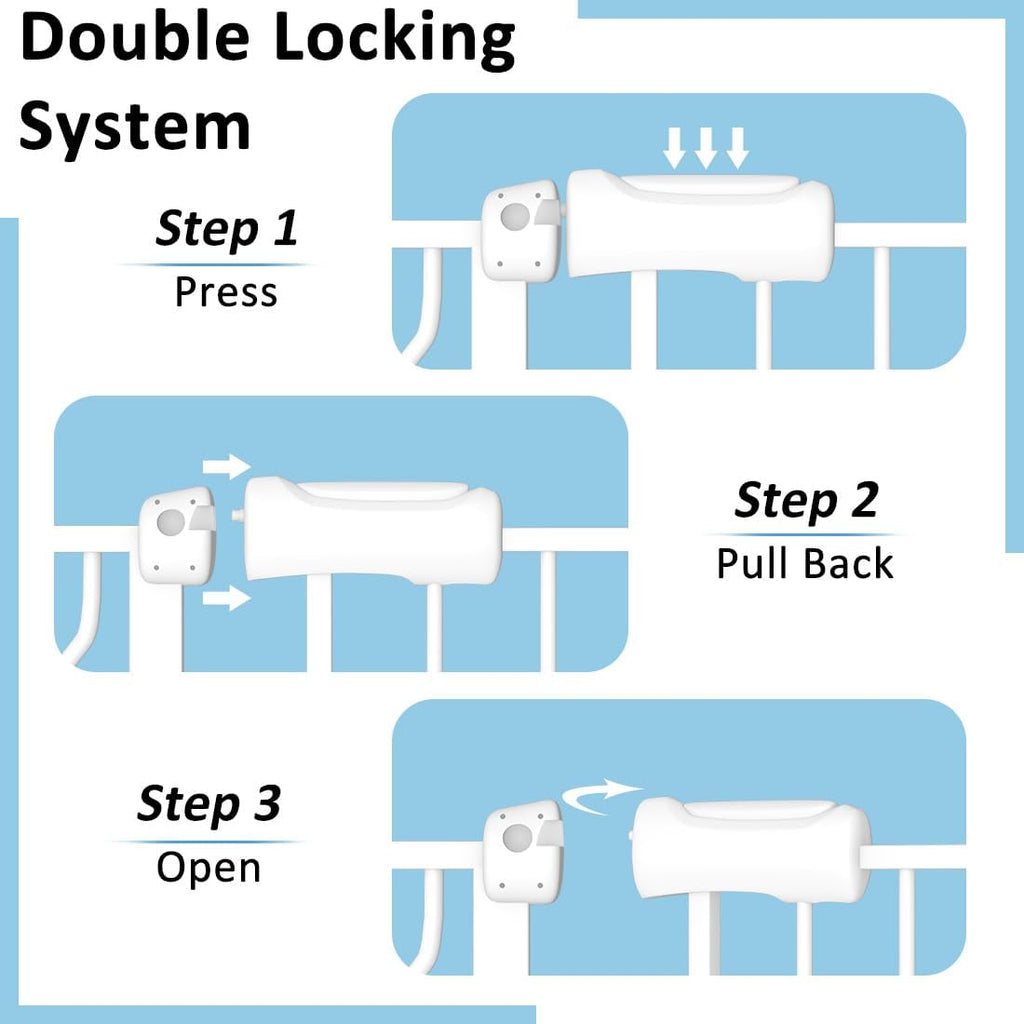 Double Locking System

Step 1
Press

Step 2
Pull Back

Step 3
Open