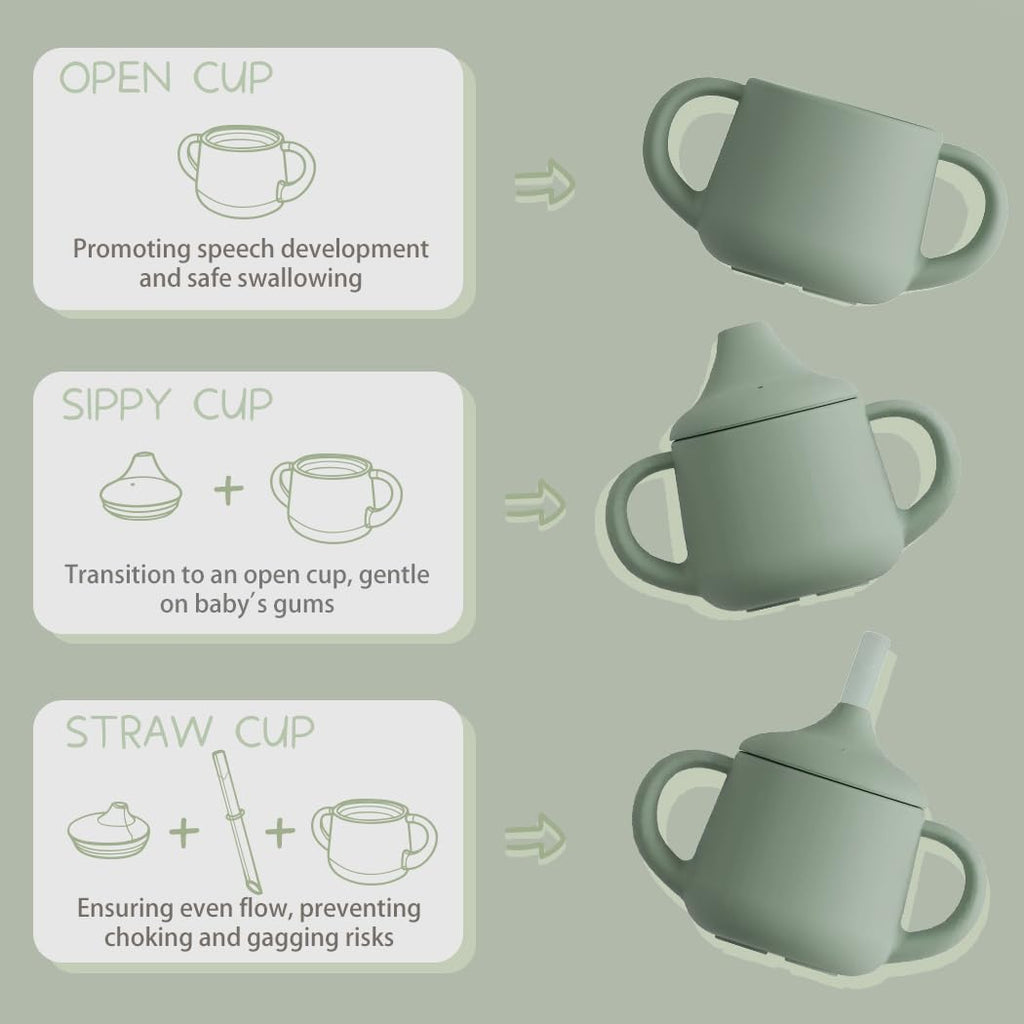 OPEN CUP

Promoting speech development and safe swallowing

SIPPY CUP

+

Transition to an open cup, gentle on baby's gums

STRAW CUP

+ +

Ensuring even flow, preventing choking and gagging risks